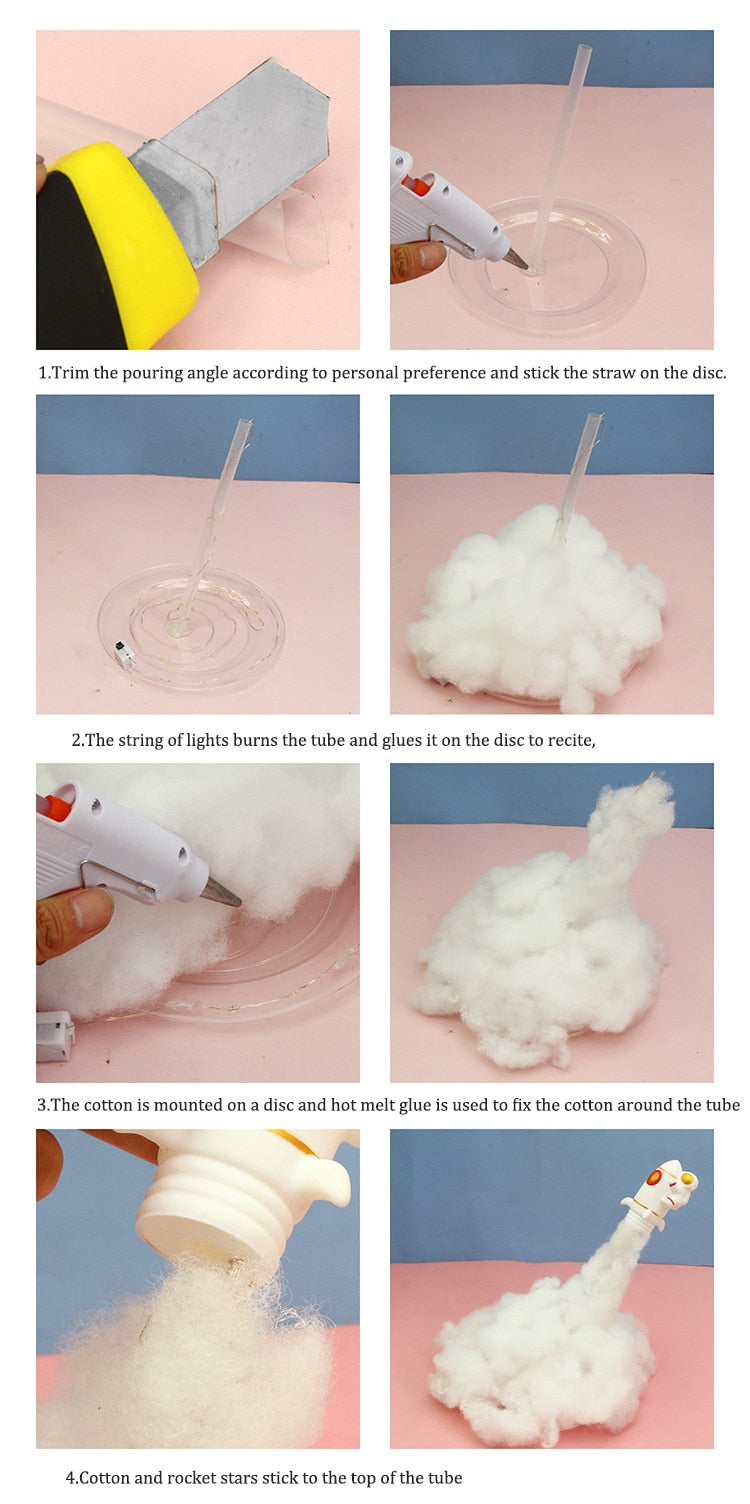 1.Trim the pouring angle according to personal preference and stick the straw on the disc.

2.The string of lights burns the tube and glues it on the disc to recite,

3.The cotton is mounted on a disc and hot melt glue is used to fix the cotton around the tube

4.Cotton and rocket stars stick to the top of the tube