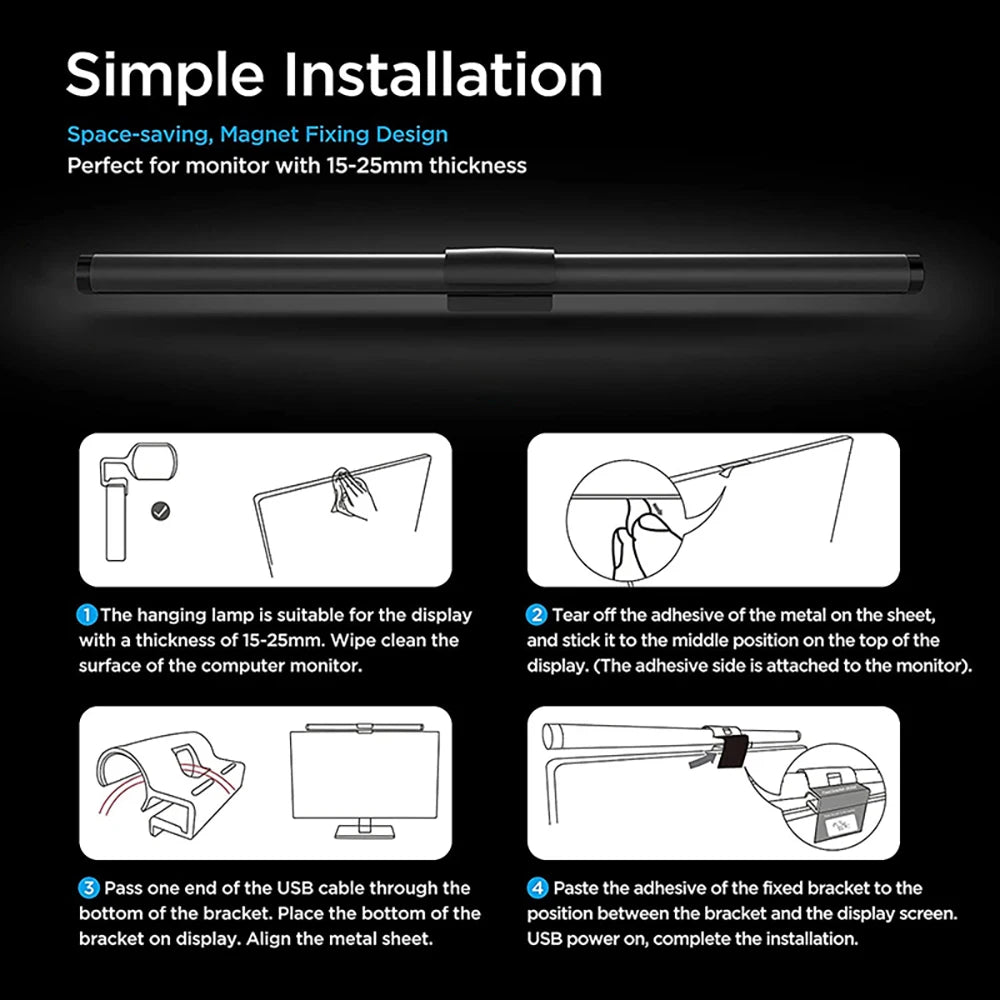 Simple Installation

Space-saving, Magnet Fixing Design
Perfect for monitor with 15-25mm thickness

1 The hanging lamp is suitable for the display with a thickness of 15-25mm. Wipe clean the surface of the computer monitor.

2 Tear off the adhesive of the metal on the sheet, and stick it to the middle position on the top of the display. (The adhesive side is attached to the monitor).

3 Pass one end of the USB cable through the bottom of the bracket. Place the bottom of the bracket on display. Align the metal sheet.

4 Paste the adhesive of the fixed bracket to the position between the bracket and the display screen. USB power on, complete the installation.